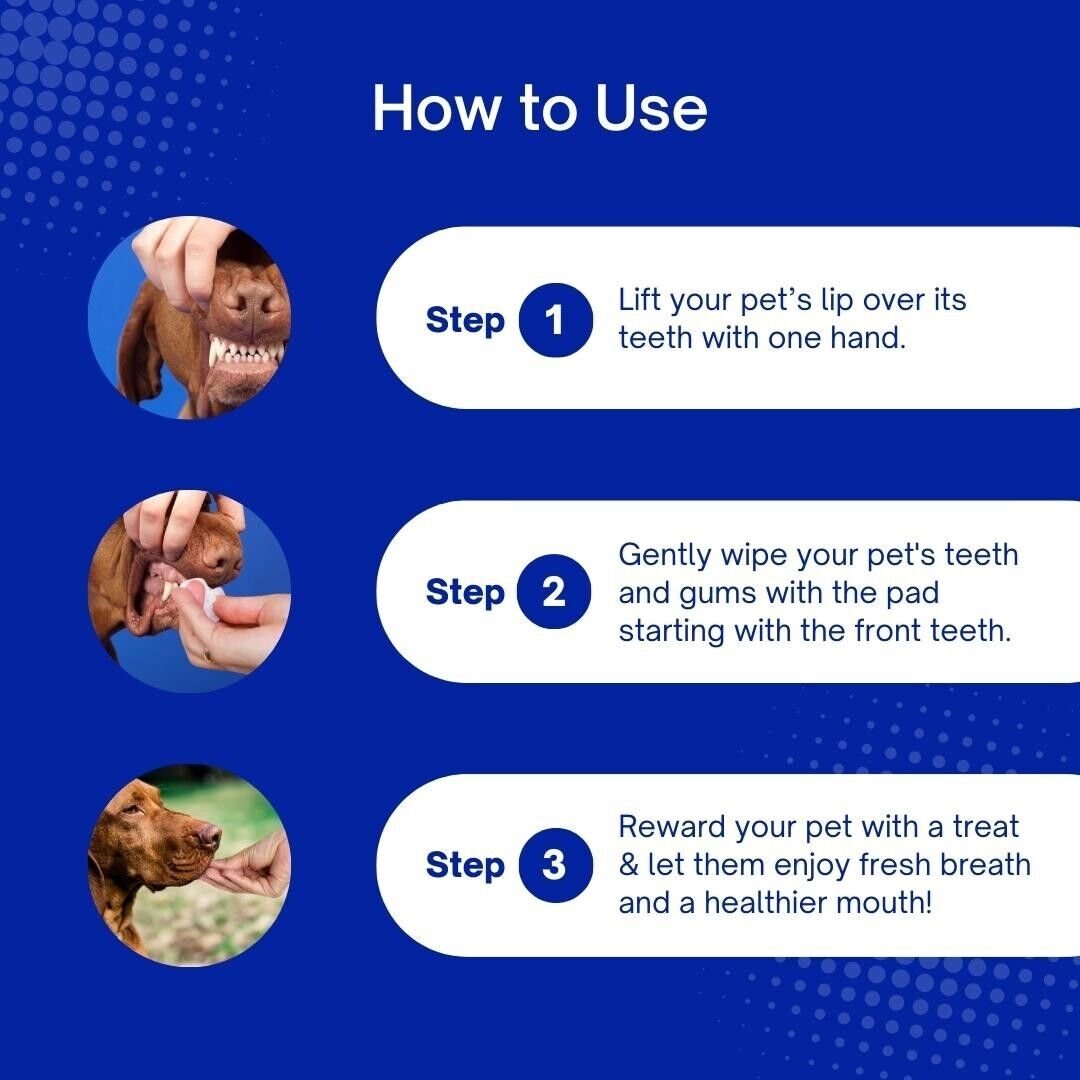 How to Use

Step 1 Lift your pet’s lip over its teeth with one hand.

Step 2 Gently wipe your pet's teeth and gums with the pad starting with the front teeth.

Step 3 Reward your pet with a treat & let them enjoy fresh breath and a healthier mouth!